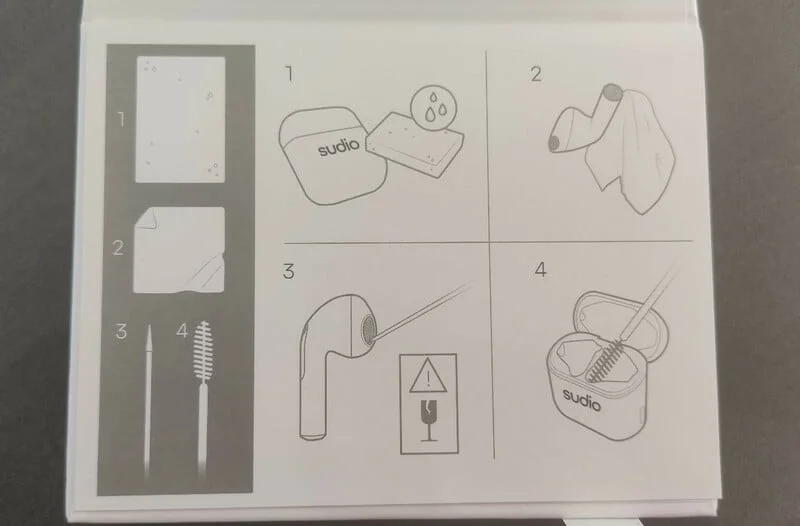 1

2

3 4

1

sudio

2

3

4

sudio